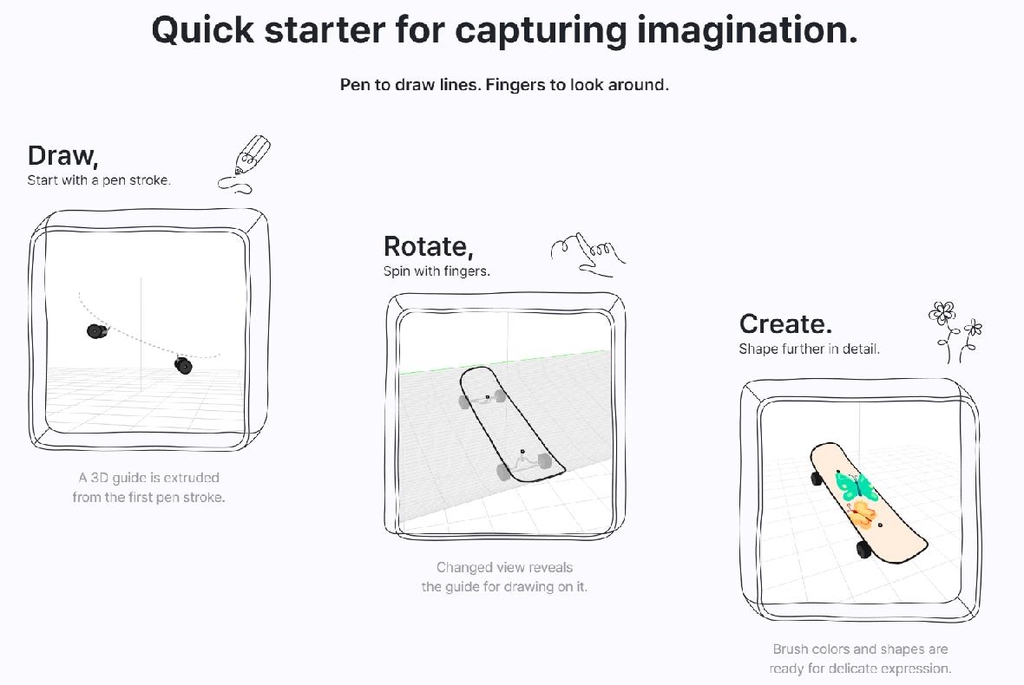 Quick starter for capturing imagination.

Pen to draw lines. Fingers to look around.

Draw,
Start with a pen stroke.

A 3D guide is extruded from the first pen stroke.

Rotate,
Spin with fingers.

Changed view reveals the guide for drawing on it.

Create.
Shape further in detail.

Brush colors and shapes are ready for delicate expression.